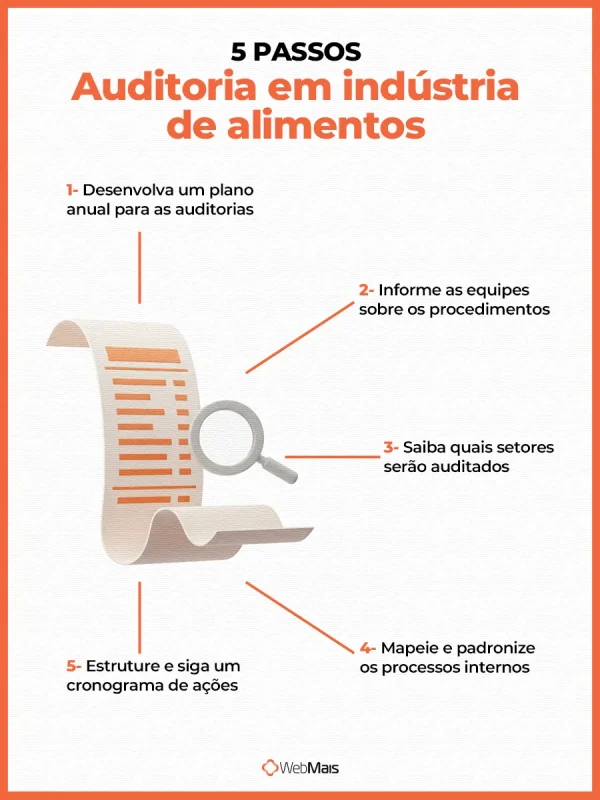 5 PASSOS
Auditoria em indústria de alimentos

1- Desenvolva um plano anual para as auditorias

2- Informe as equipes sobre os procedimentos

3- Saiba quais setores serão auditados

4- Mapeie e padronize os processos internos

5- Estruture e siga um cronograma de ações

WebMais