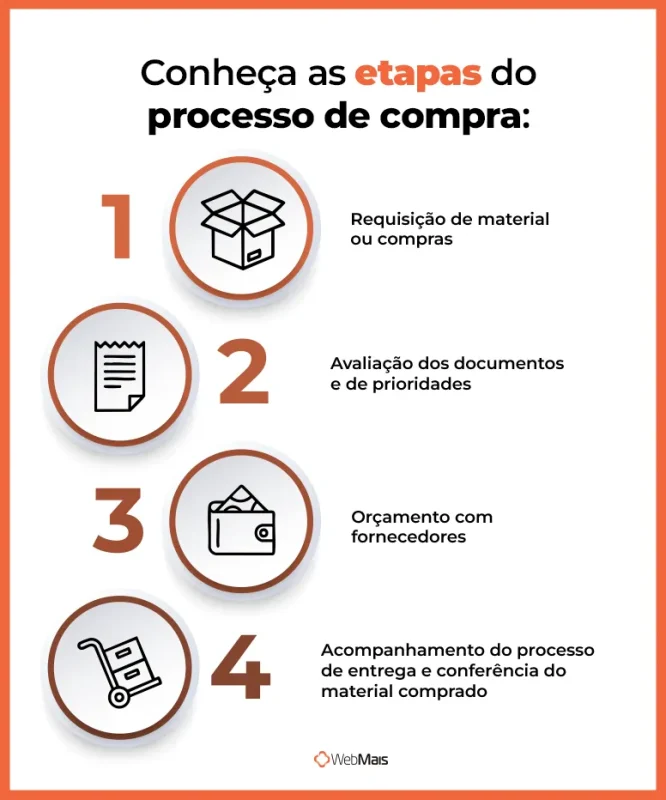 Conheça as etapas do processo de compra:

1

Requisição de material ou compras

2

Avaliação dos documentos e de prioridades

3

Orçamento com fornecedores

4

Acompanhamento do processo de entrega e conferência do material comprado

WebMais